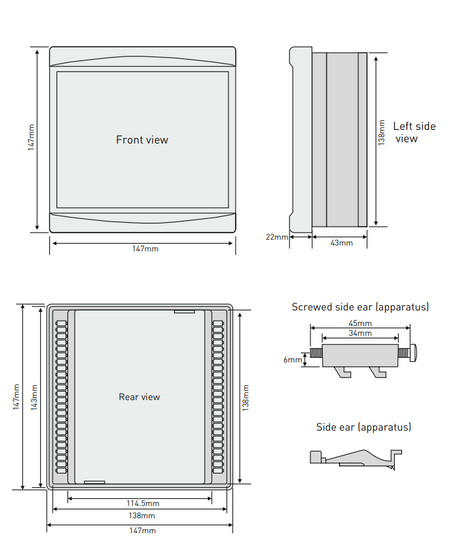 147mm

Front view

147mm

138mm

Left side view

22mm

43mm

147mm

143mm

Rear view

138mm

114.5mm

138mm

147mm

Screwed side ear (apparatus)

45mm

34mm

6mm

Side ear (apparatus)